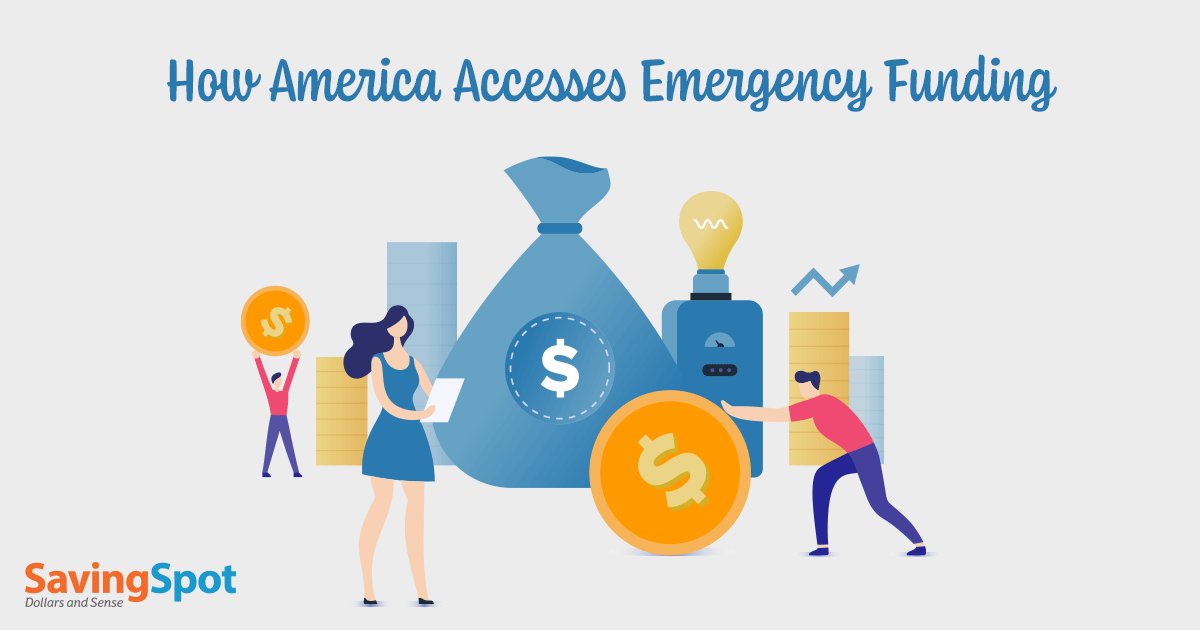 How America Accesses Emergency Funding

$

$

$

SavingSpot
Dollars and Sense